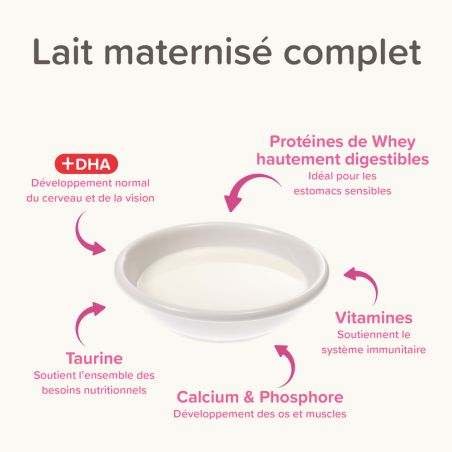 Lait maternisé complet

+DHA
Développement normal du cerveau et de la vision

Protéines de Whey hautement digestibles
Idéal pour les estomacs sensibles

Vitamines
Soutiennent le système immunitaire

Taurine
Soutient l'ensemble des besoins nutritionnels

Calcium & Phosphore
Développement des os et muscles